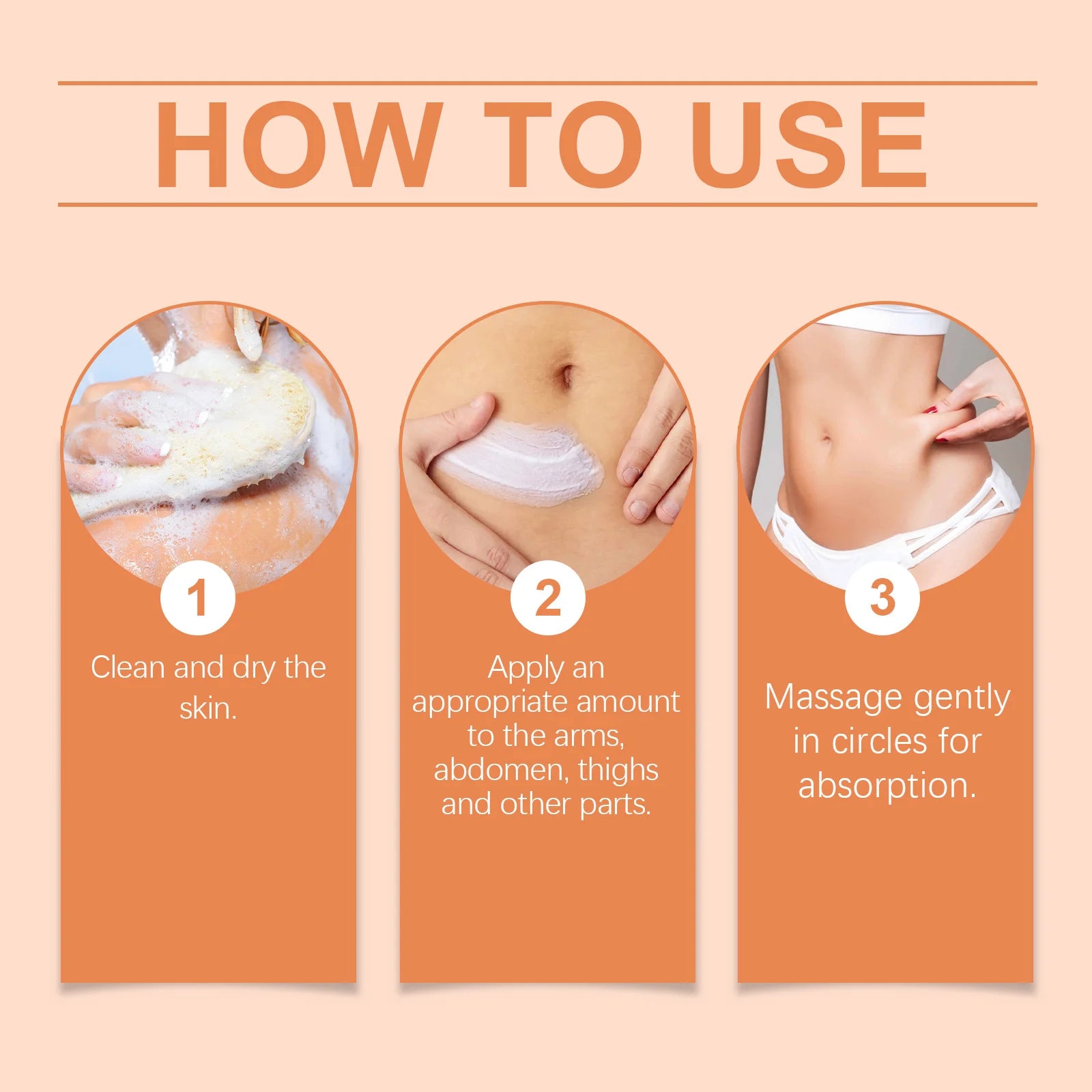 HOW TO USE

1

Clean and dry the skin.

2

Apply an appropriate amount to the arms, abdomen, thighs and other parts.

3

Massage gently in circles for absorption.